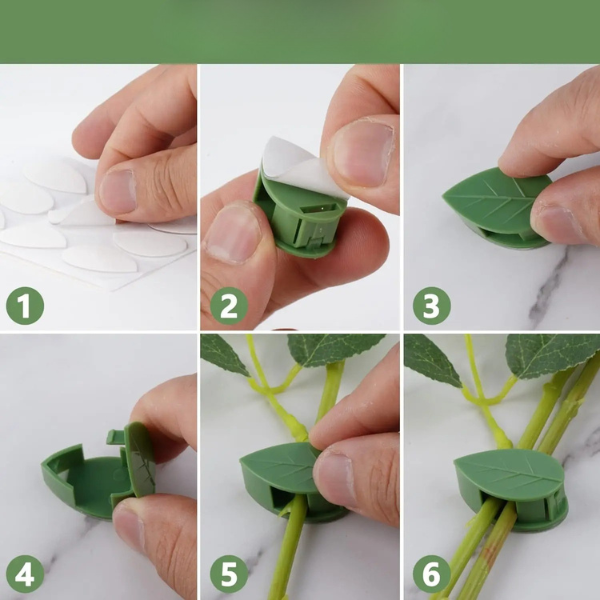 1

2

3

4

5

6